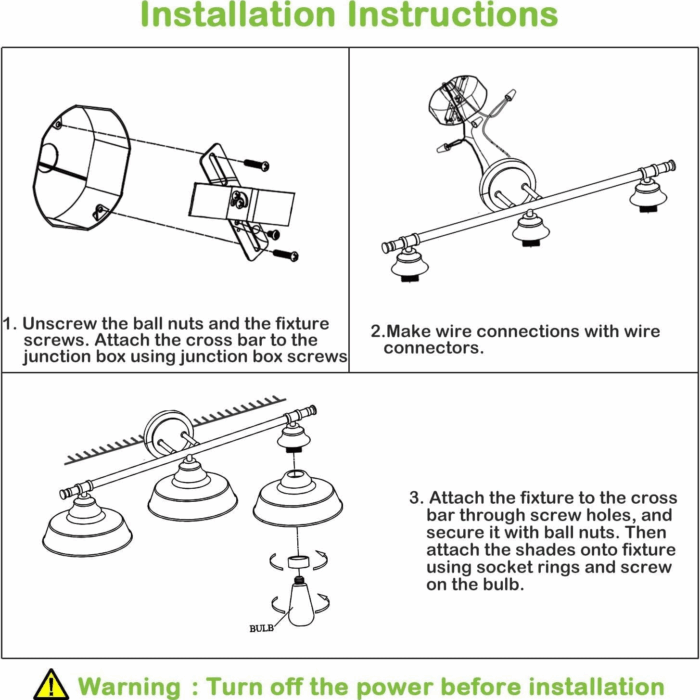 Installation Instructions

1. Unscrew the ball nuts and the fixture screws. Attach the cross bar to the junction box using junction box screws

2.Make wire connections with wire connectors.

BULB

3. Attach the fixture to the cross bar through screw holes, and secure it with ball nuts. Then attach the shades onto fixture using socket rings and screw on the bulb.

Warning : Turn off the power before installation